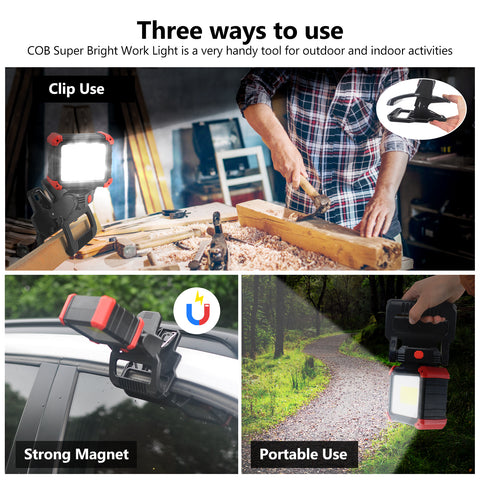 Three ways to use

COB Super Bright Work Light is a very handy tool for outdoor and indoor activities

Clip Use

Strong Magnet

Portable Use